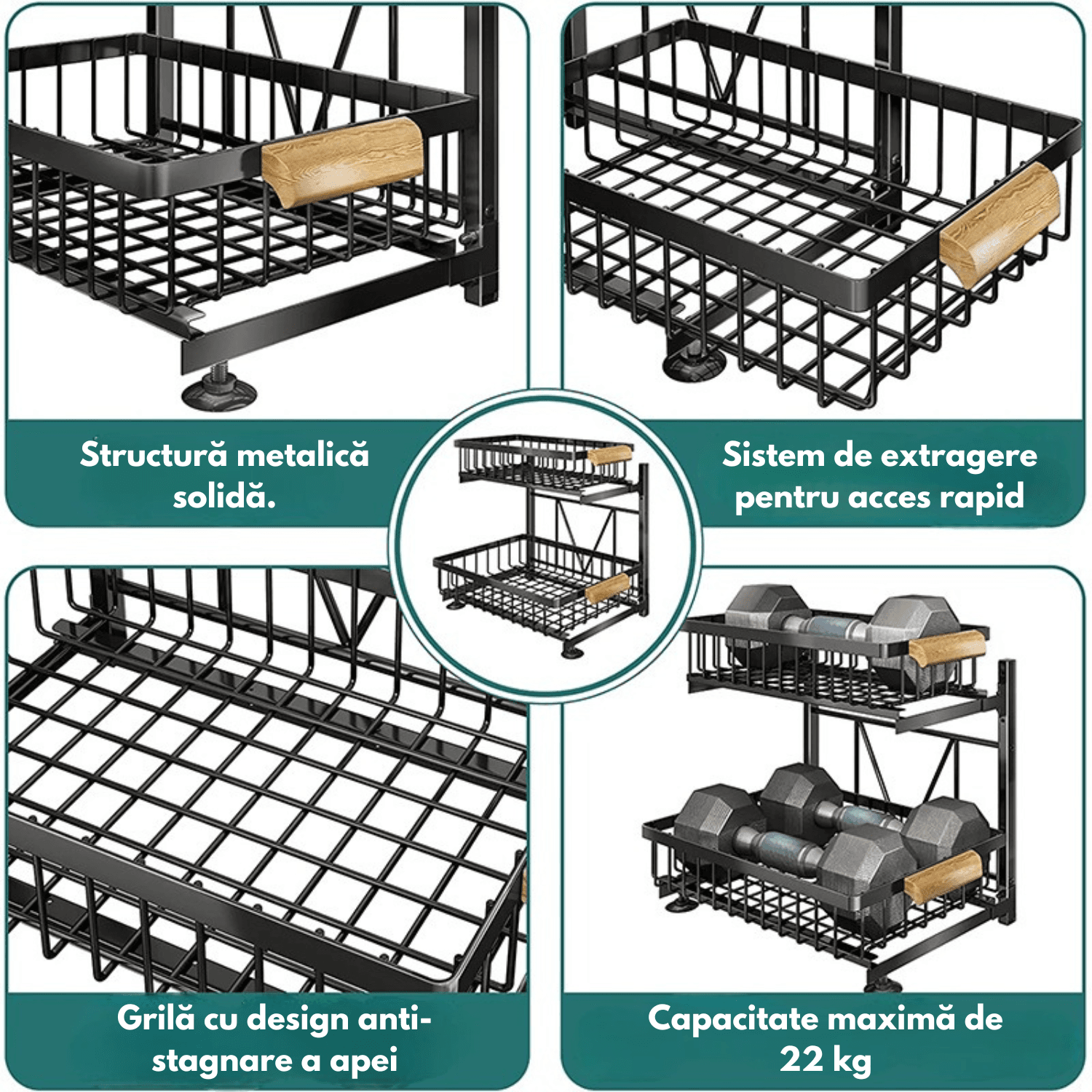 Structură metalică solidă.

Sistem de extragere pentru acces rapid

Grilă cu design anti-stagnare a apei

Capacitate maximă de 22 kg