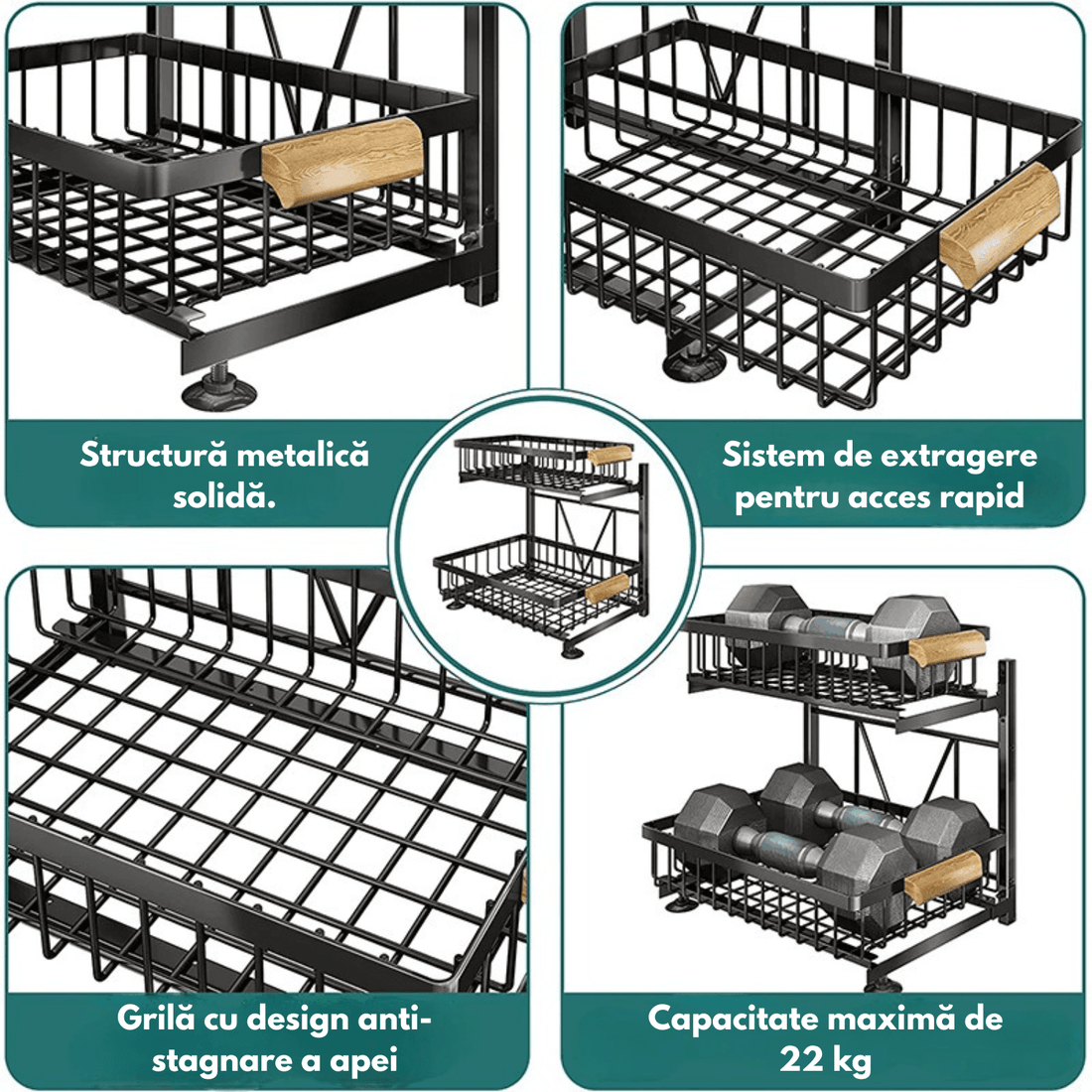 Structură metalică solidă.

Sistem de extragere pentru acces rapid

Grilă cu design anti-stagnare a apei

Capacitate maximă de 22 kg