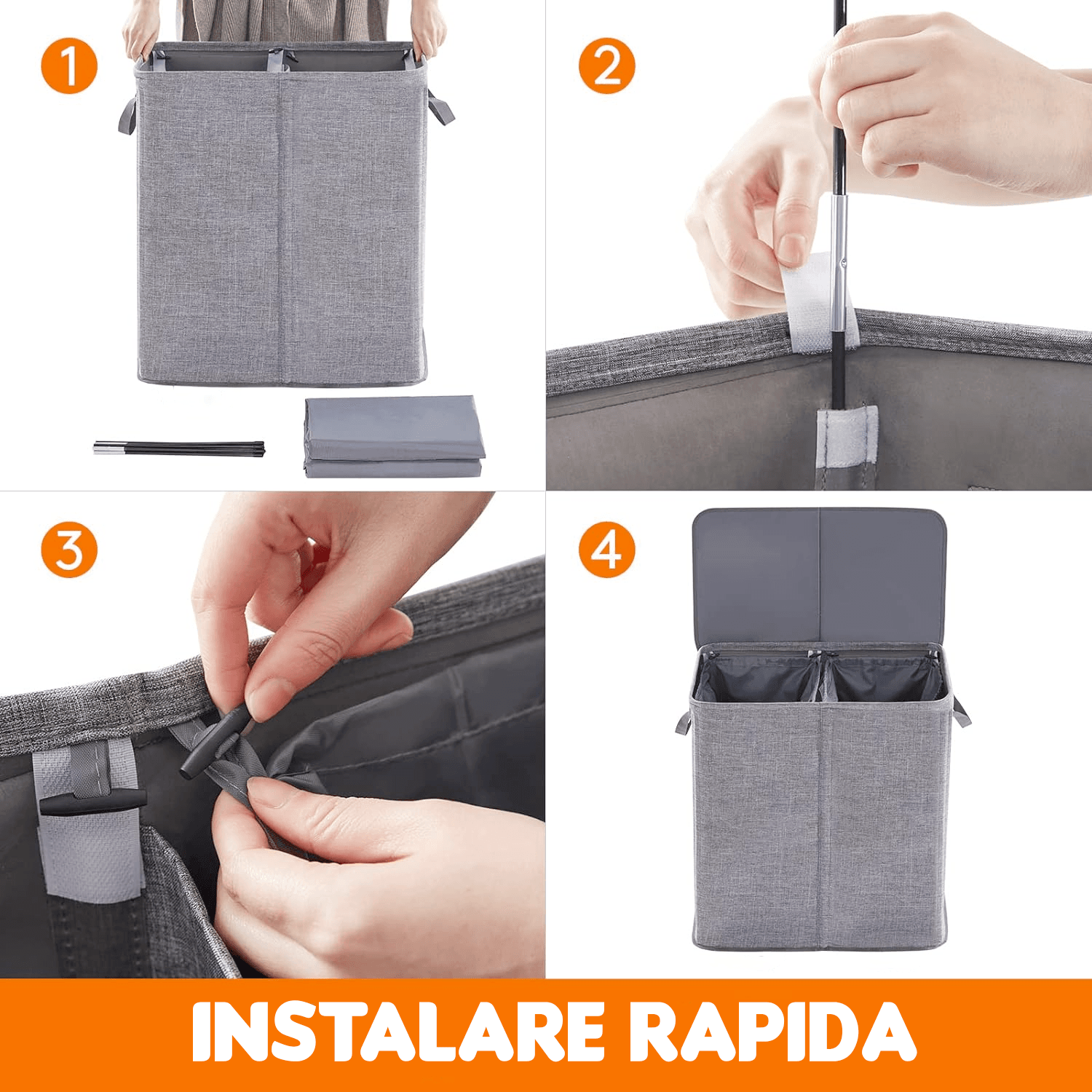 1

2

3

4

INSTALARE RAPIDA