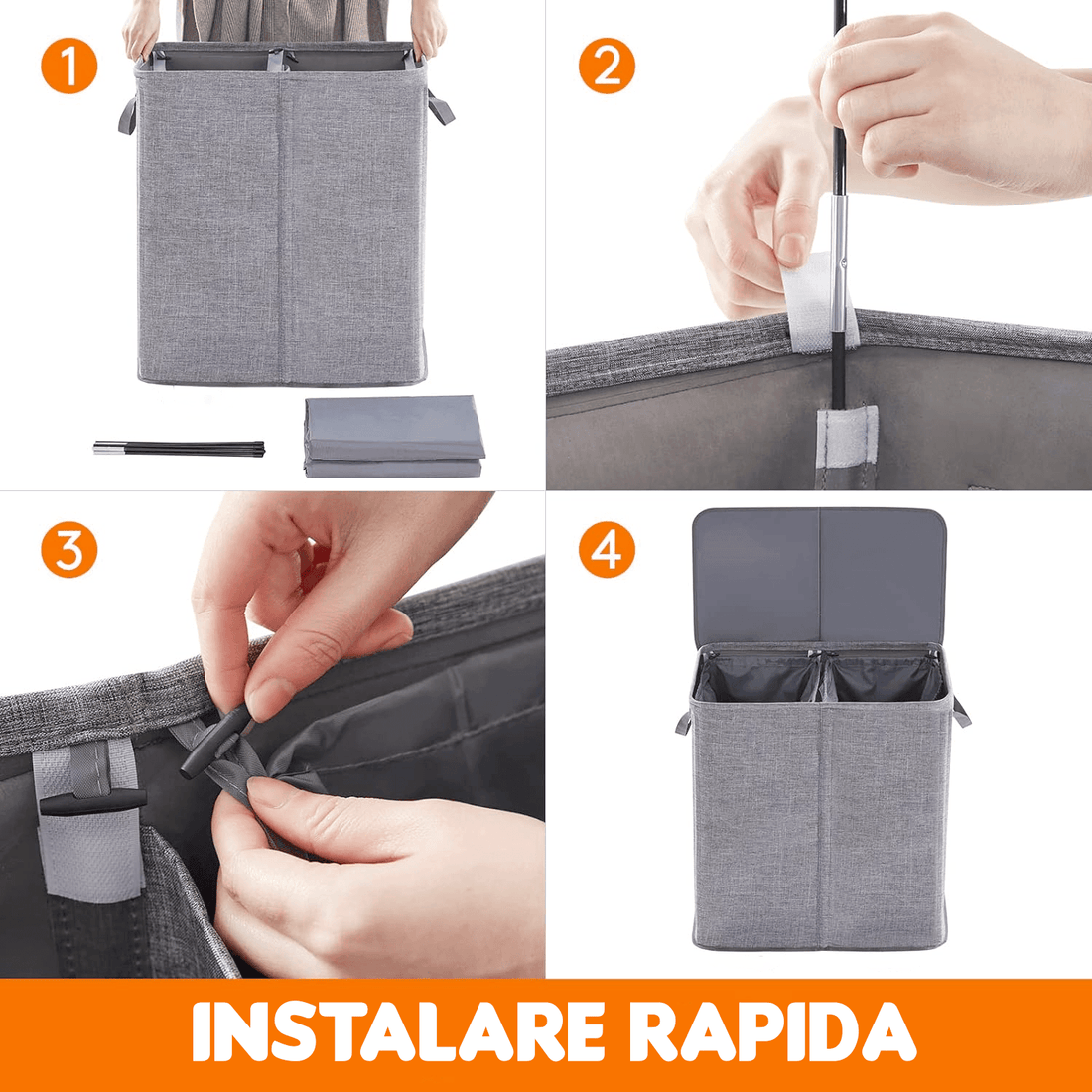 1

2

3

4

INSTALARE RAPIDA