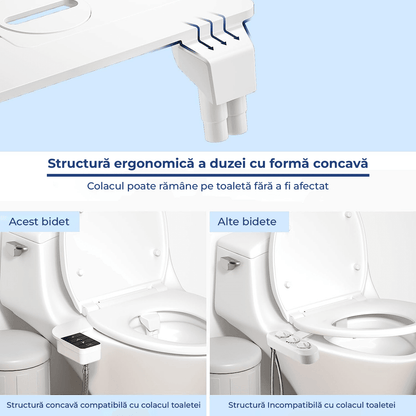 Structură ergonomică a duzei cu formă concavă

Colacul poate rămâne pe toaletă fără a fi afectat

Acest bidet

Alte bidete

Structură concavă compatibilă cu colacul toaletei

Structură Incompatibilă cu colacul toaletei