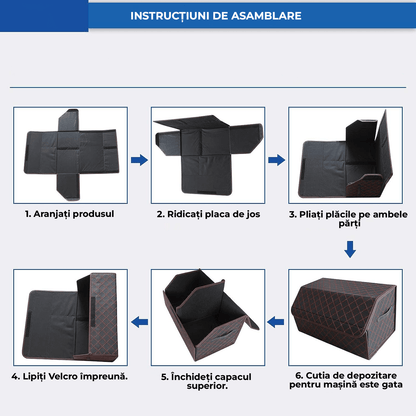 INSTRUCȚIUNI DE ASAMBLARE

1. Aranjați produsul

2. Ridicați placa de jos

3. Pliați plăcile pe ambele părți

4. Lipiți Velcro împreună.

5. Închideți capacul superior.

6. Cutia de depozitare pentru mașină este gata