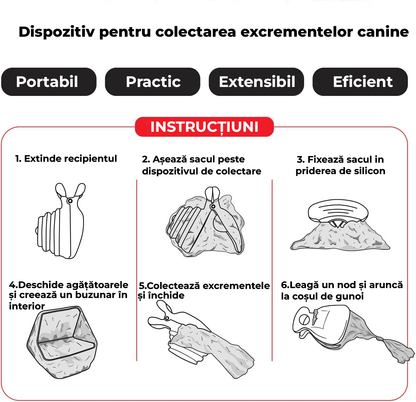 Dispozitiv pentru colectarea excrementelor canine

Portabil

Practic

Extensibil

Eficient

INSTRUCȚIUNI

1. Extinde recipientul

2. Așează sacul peste dispozitivul de colectare

3. Fixează sacul in priderea de silicon

4.Deschide agățătoarele și creează un buzunar în interior

5.Colectează excrementele și închide

6.Leagă un nod și aruncă la coșul de gunoi