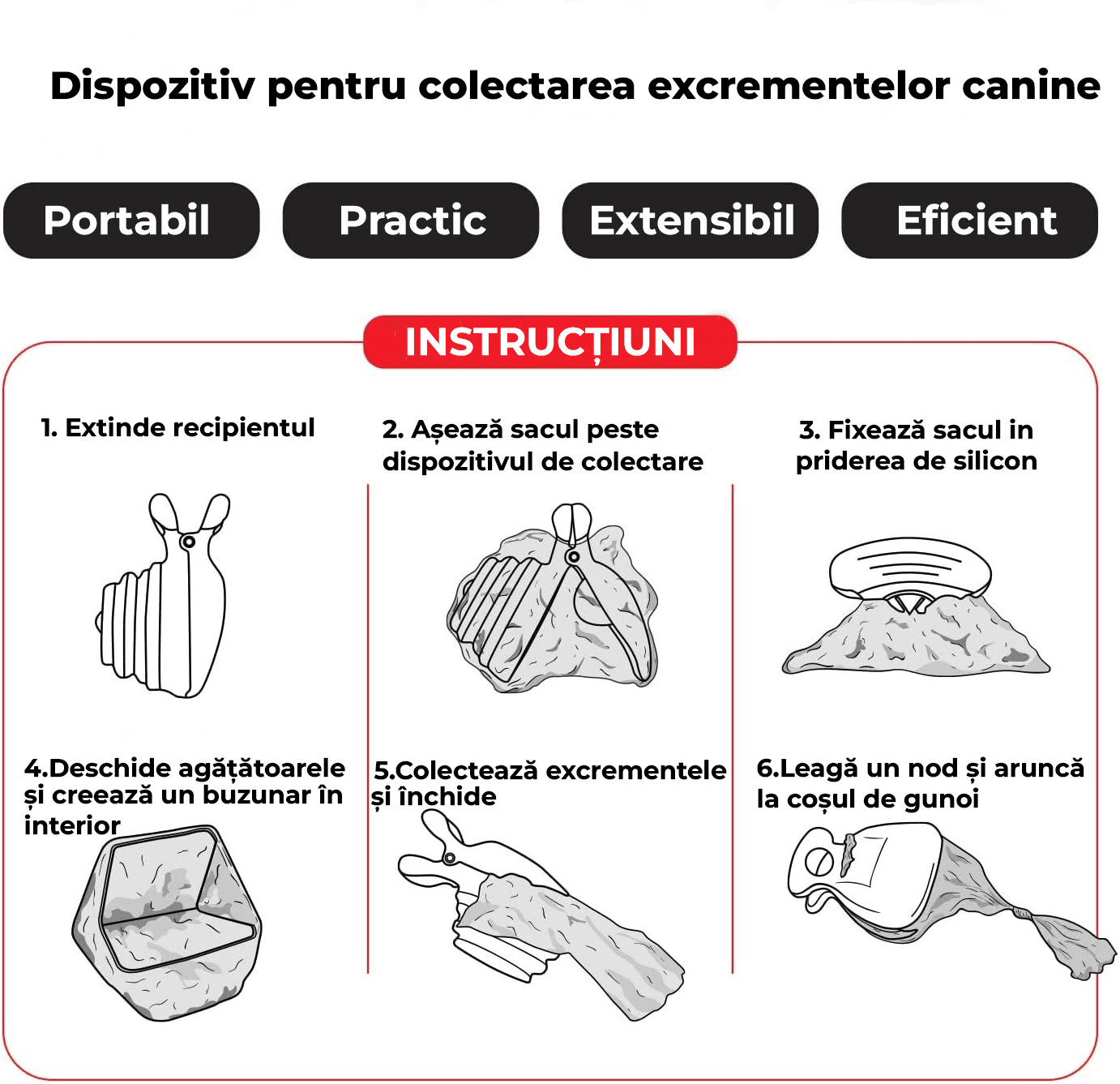 Dispozitiv pentru colectarea excrementelor canine

Portabil

Practic

Extensibil

Eficient

INSTRUCȚIUNI

1. Extinde recipientul

2. Așează sacul peste dispozitivul de colectare

3. Fixează sacul in priderea de silicon

4.Deschide agățătoarele și creează un buzunar în interior

5.Colectează excrementele și închide

6.Leagă un nod și aruncă la coșul de gunoi