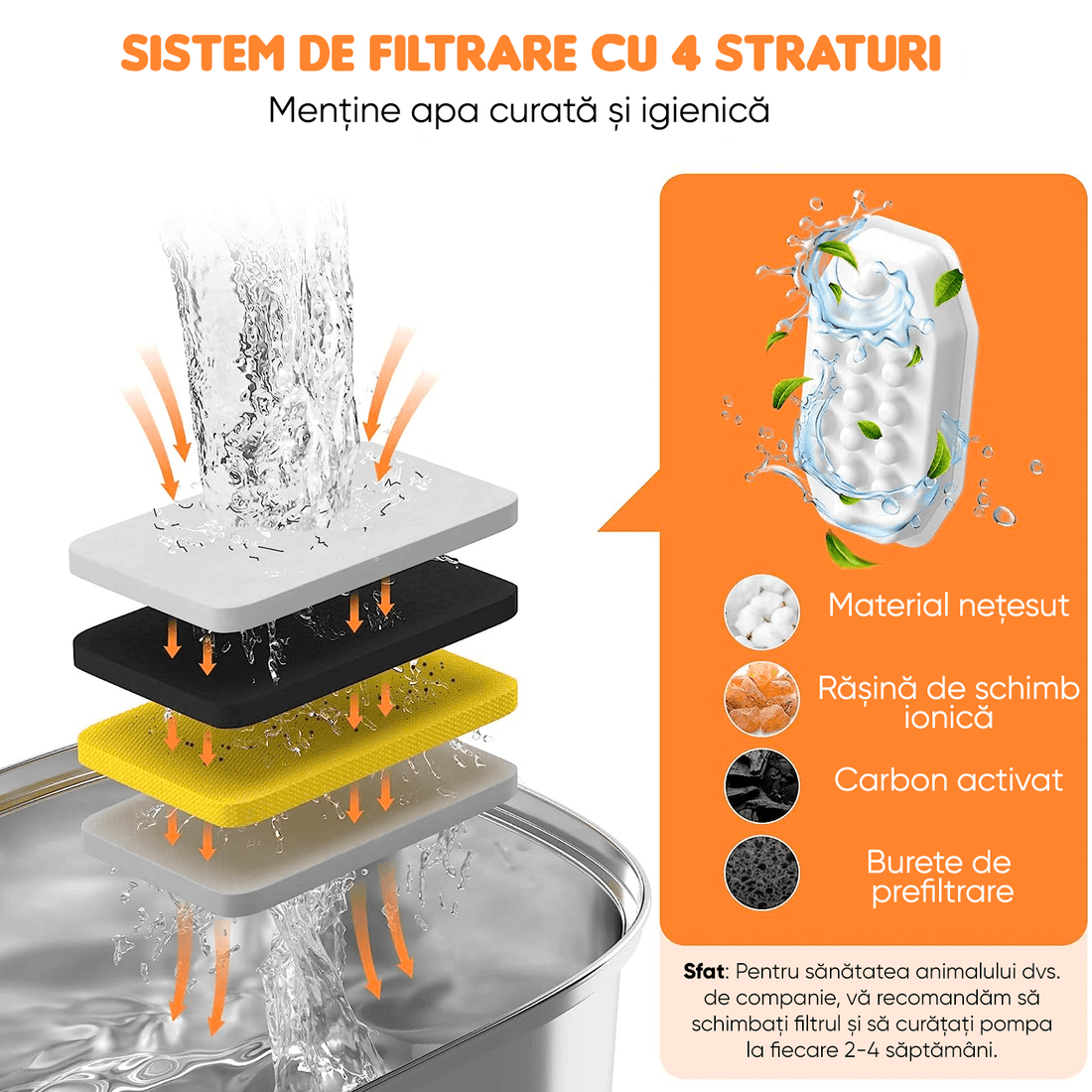 SISTEM DE FILTRARE CU 4 STRATURI

Menține apa curată și igienică

Material nețesut

Rășină de schimb ionică

Carbon activat

Burete de prefiltrare

Sfat: Pentru sănătatea animalului dvs. de companie, vă recomandăm să schimbați filtrul și să curățați pompa la fiecare 2-4 săptămâni.