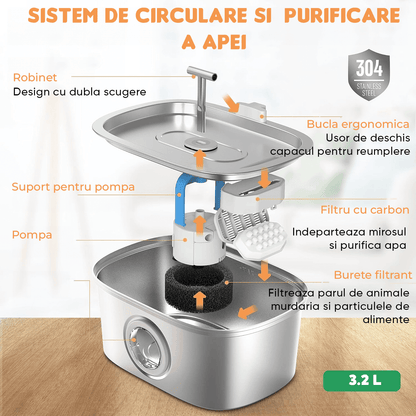 SISTEM DE CIRCULARE SI PURIFICARE A APEI

304
STAINLESS STEEL

Robinet
Design cu dubla scugere

Bucla ergonomica
Usor de deschis capacul pentru reumplere

Suport pentru pompa

Filtru cu carbon
Indeparteaza mirosul si purifica apa

Pompa

Burete filtrant
Filtreaza parul de animale murdaria si particulele de alimente

3.2 L