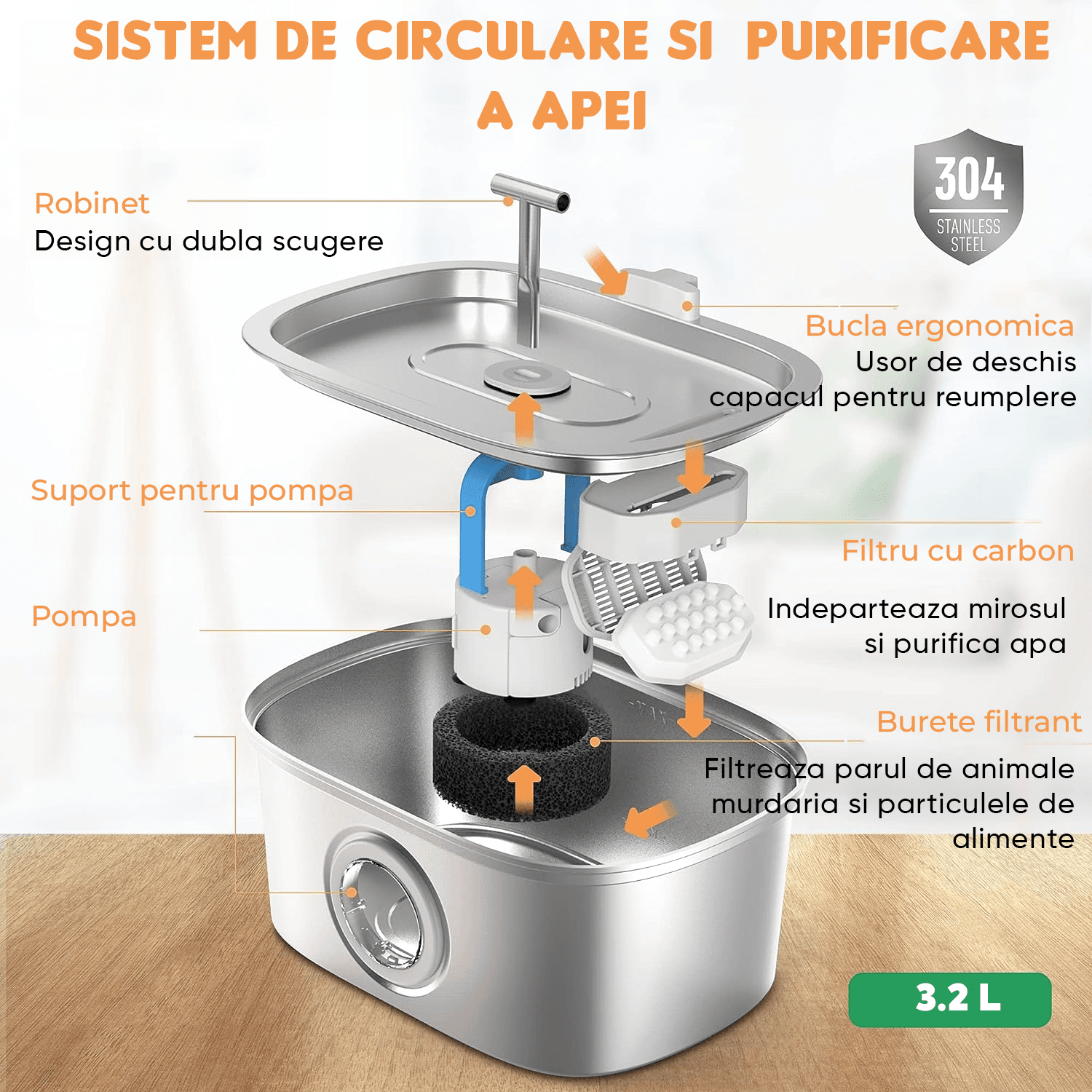 SISTEM DE CIRCULARE SI PURIFICARE A APEI

304
STAINLESS STEEL

Robinet
Design cu dubla scugere

Bucla ergonomica
Usor de deschis capacul pentru reumplere

Suport pentru pompa

Filtru cu carbon
Indeparteaza mirosul si purifica apa

Pompa

Burete filtrant
Filtreaza parul de animale murdaria si particulele de alimente

3.2 L