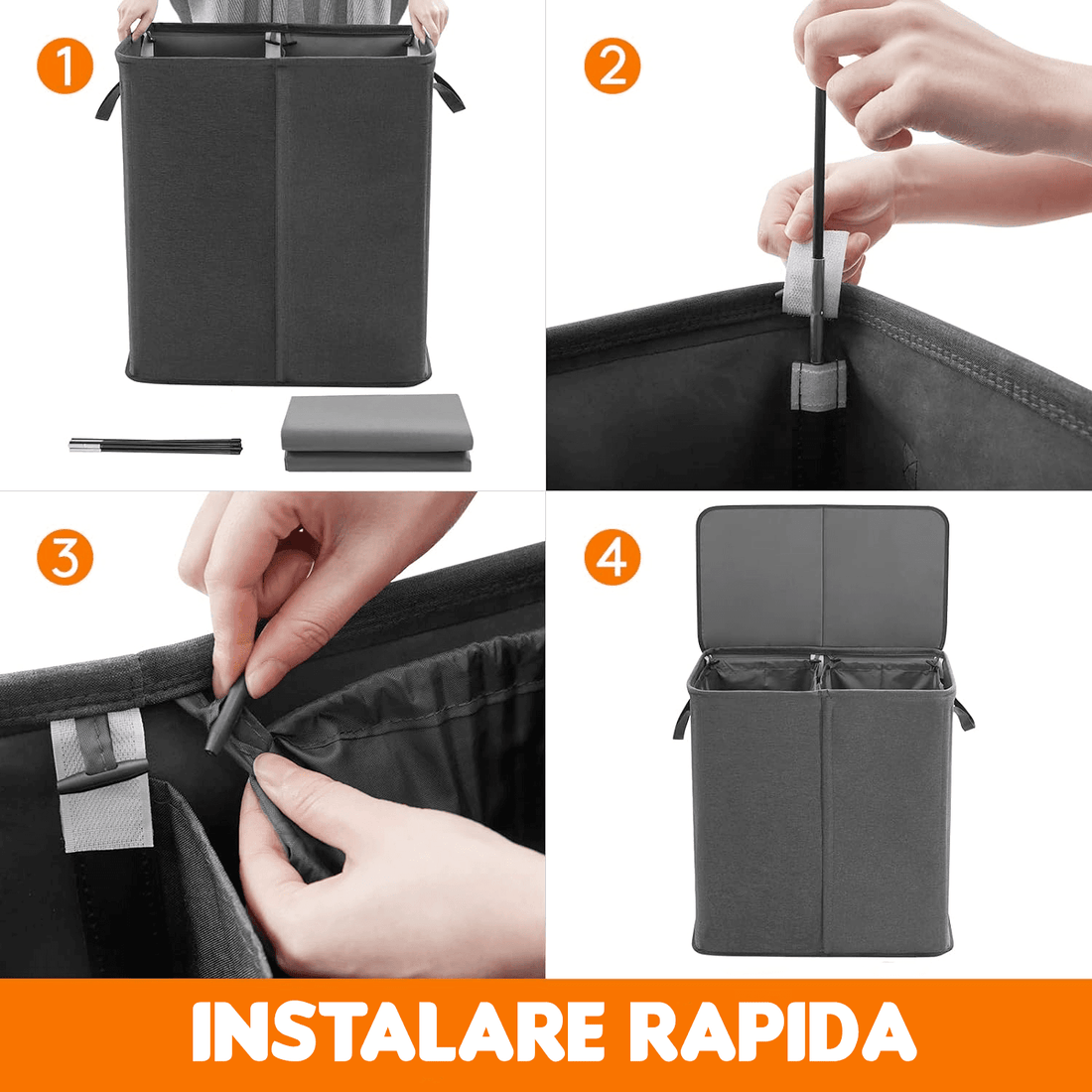 1

2

3

4

INSTALARE RAPIDA