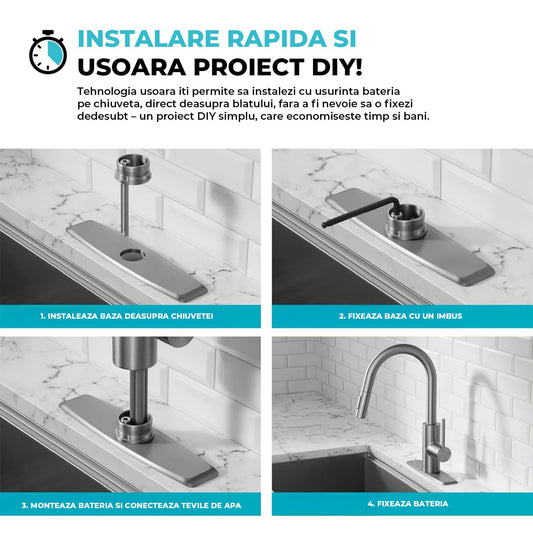 INSTALARE RAPIDA SI
USOARA PROIECT DIY!

Tehnologia usoara iti permite sa instalezi cu usurinta bateria pe chiuveta, direct deasupra blatului, fara a fi nevoie sa o fixezi dedesubt – un proiect DIY simplu, care economiseste timp si bani.

1. INSTALEAZA BAZA DEASUPRA CHIUVETEI

2. FIXEAZA BAZA CU UN IMBUS

3. MONTEAZA BATERIA SI CONECTEAZA TEVILE DE APA

4. FIXEAZA BATERIA