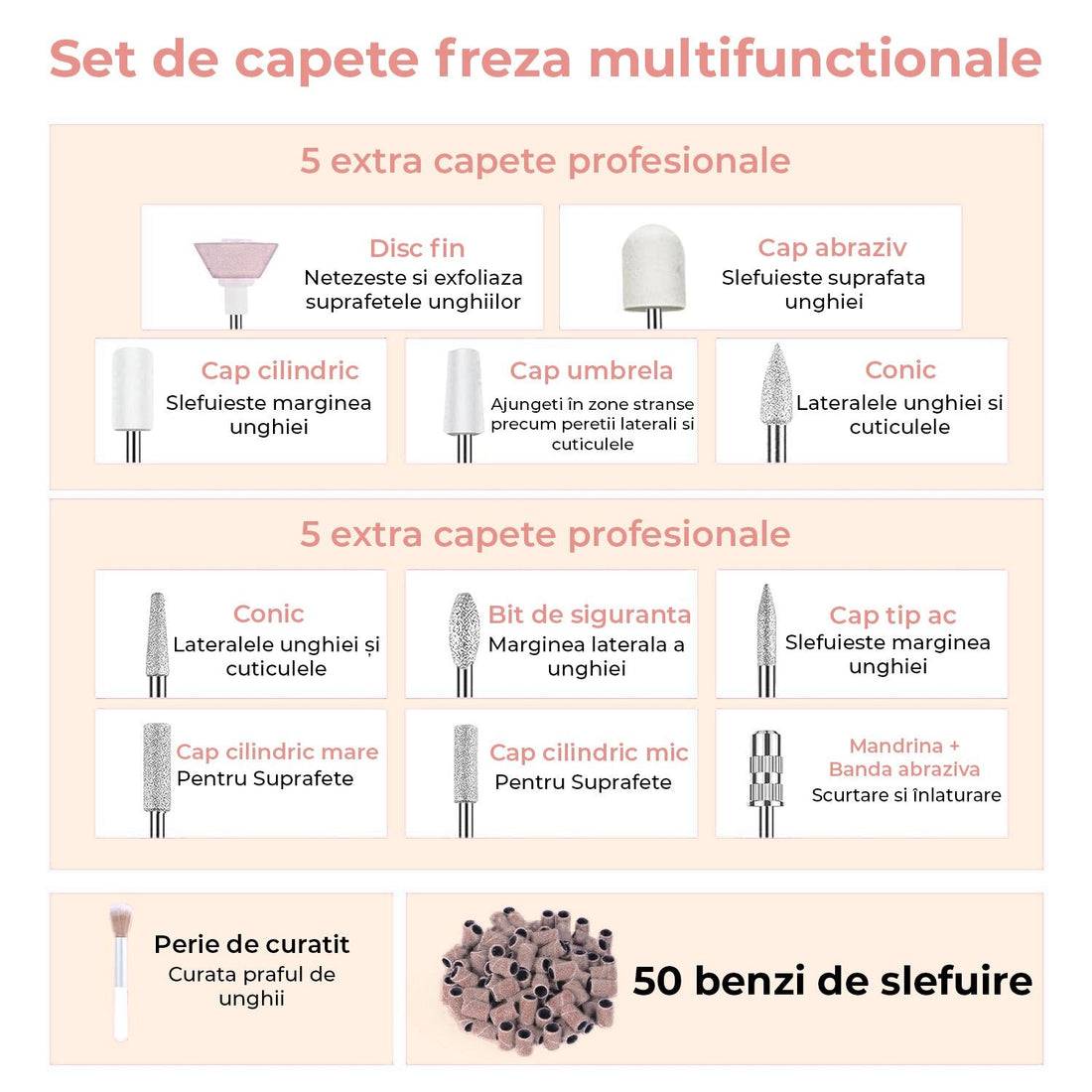 Set de capete freza multifunctionale

5 extra capete profesionale

Disc fin
Netezeste si exfoliaza suprafetele unghiilor

Cap abraziv
Slefuieste suprafata unghiei

Cap cilindric
Slefuieste marginea unghiei

Cap umbrela
Ajungeti în zone stranse precum peretii laterali si cuticulele

Conic
Lateralele unghiei si cuticulele

5 extra capete profesionale

Conic
Lateralele unghiei și cuticulele

Bit de siguranta
Marginea laterala a unghiei

Cap tip ac
Slefuieste marginea unghiei

Cap cilindric mare
Pentru Suprafete

Cap cilindric mic
Pentru Suprafete

Mandrina + Banda abraziva
Scurtare si înlaturare

Perie de curatit
Curata praful de unghii

50 benzi de slefuire