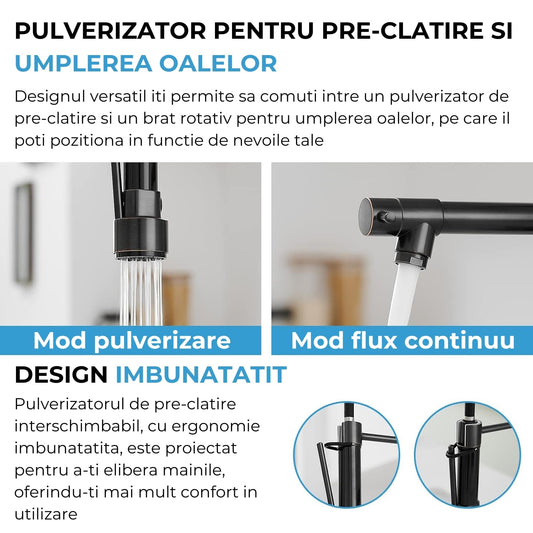 PULVERIZATOR PENTRU PRE-CLATIRE SI UMPLEREA OALELOR

Designul versatil iti permite sa comuti intre un pulverizator de pre-clatire si un brat rotativ pentru umplerea oalelor, pe care il poti pozitiona in functie de nevoile tale

Mod pulverizare

Mod flux continuu

DESIGN IMBUNATATIT

Pulverizatorul de pre-clatire interschimbabil, cu ergonomie imbunatatita, este proiectat pentru a-ti elibera mainile, oferindu-ti mai mult confort in utilizare