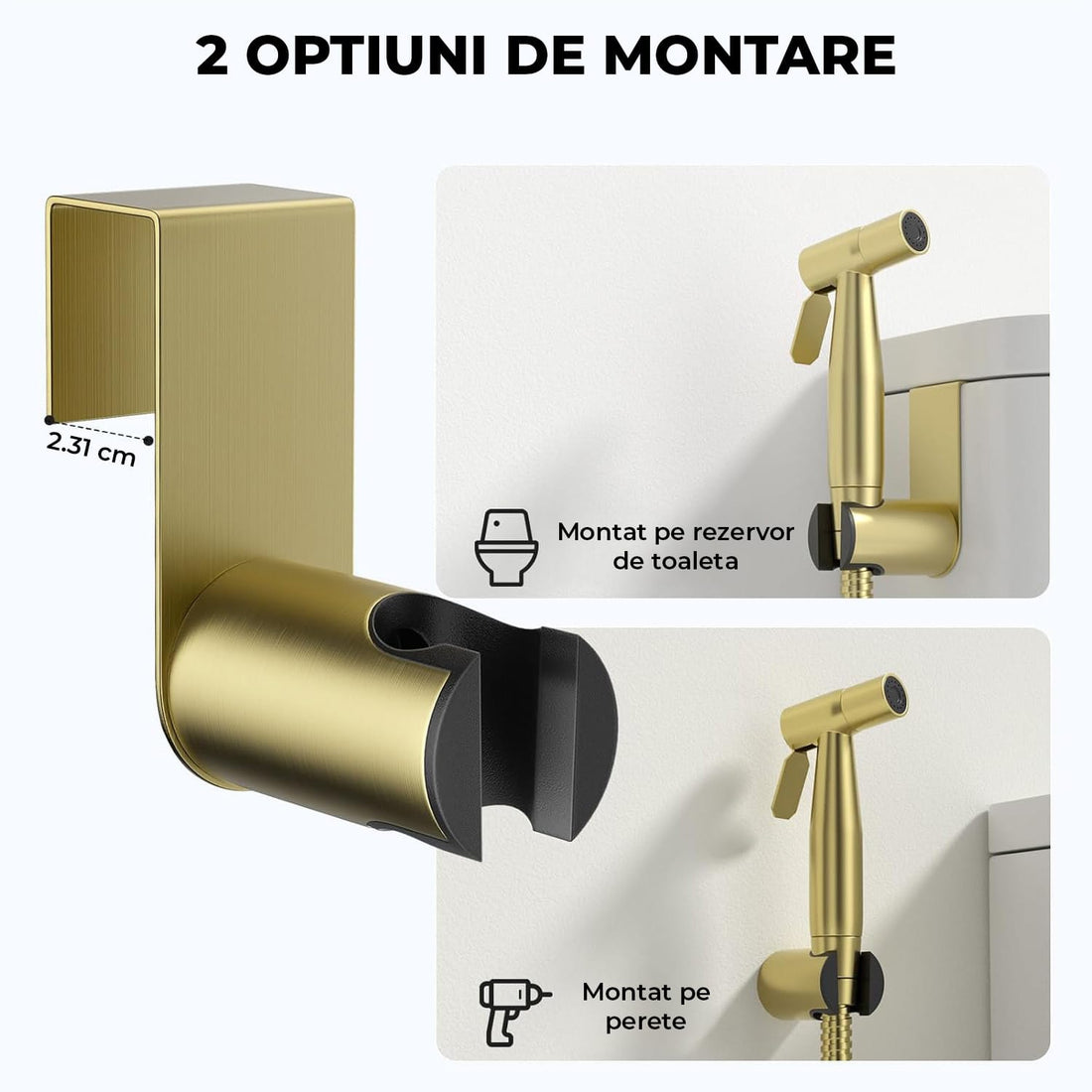 2 OPTIUNI DE MONTARE

2.31 cm

Montat pe rezervor de toaleta

Montat pe perete