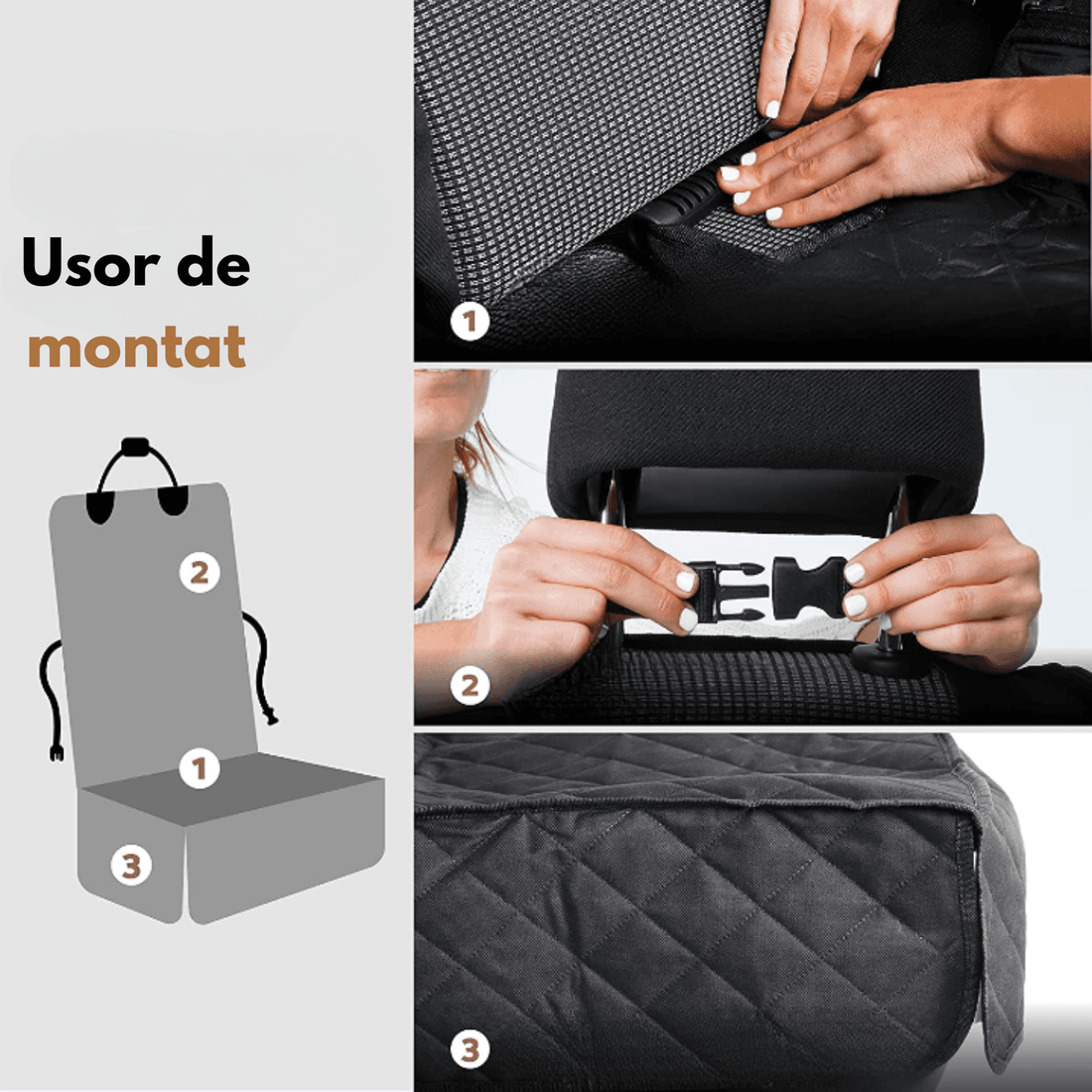 Usor de montat

2

1

3

1

2

3