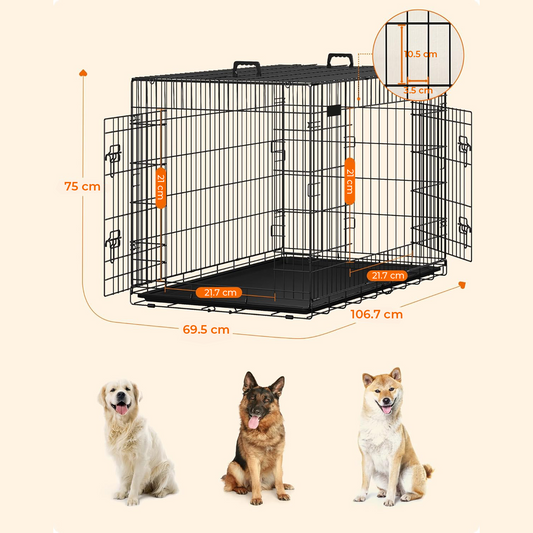 10.5 cm
3.5 cm
75 cm
21 cm
21 cm
21.7 cm
21.7 cm
106.7 cm
69.5 cm