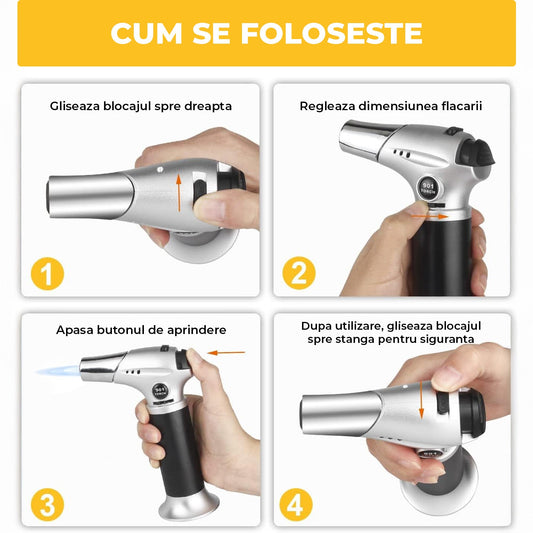 CUM SE FOLOSESTE

Gliseaza blocajul spre dreapta

1

Regleaza dimensiunea flacarii

901 TORCH

2

Apasa butonul de aprindere

901 TORCH

3

Dupa utilizare, gliseaza blocajul spre stanga pentru siguranta

4