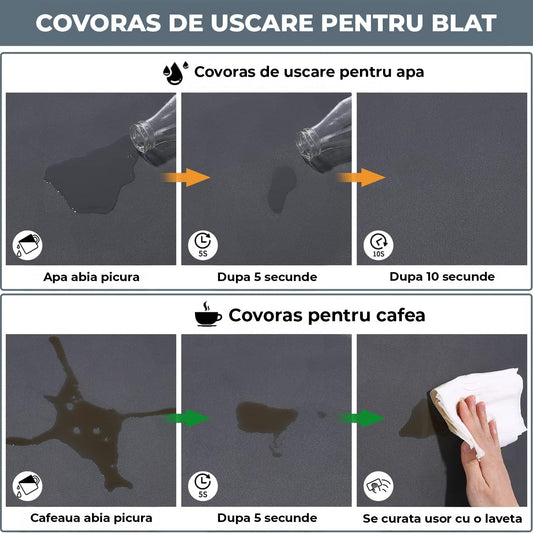 COVORAS DE USCARE PENTRU BLAT

Covoras de uscare pentru apa

5S

10S

Apa abia picura

Dupa 5 secunde

Dupa 10 secunde

Covoras pentru cafea

5S

Cafeaua abia picura

Dupa 5 secunde

Se curata usor cu o laveta