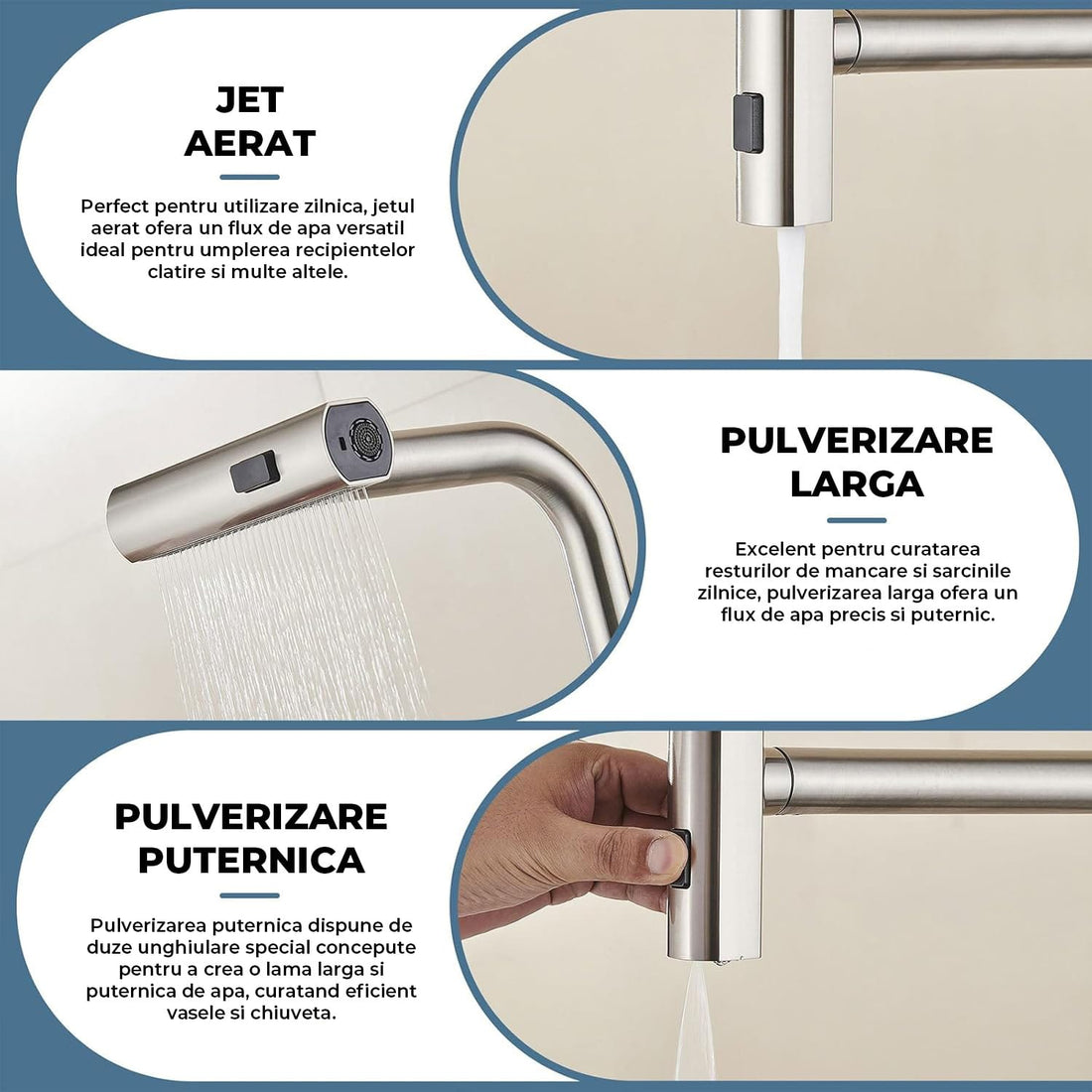 JET AERAT

Perfect pentru utilizare zilnica, jetul aerat ofera un flux de apa versatil ideal pentru umplerea recipientelor clatire si multe altele.

PULVERIZARE LARGA

Excelent pentru curatarea resturilor de mancare si sarcinile zilnice, pulverizarea larga ofera un flux de apa precis si puternic.

PULVERIZARE PUTERNICA

Pulverizarea puternica dispune de duze unghiulare special concepute pentru a crea o lama larga si puternica de apa, curatand eficient vasele si chiuveta.