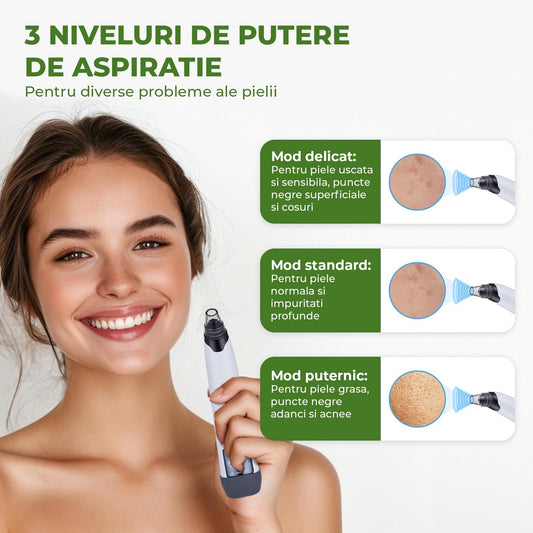 3 NIVELURI DE PUTERE DE ASPIRATIE

Pentru diverse probleme ale pielii

Mod delicat:
Pentru piele uscata si sensibila, puncte negre superficiale si cosuri

Mod standard:
Pentru piele normala si impuritati profunde

Mod puternic:
Pentru piele grasa, puncte negre adanci si acnee