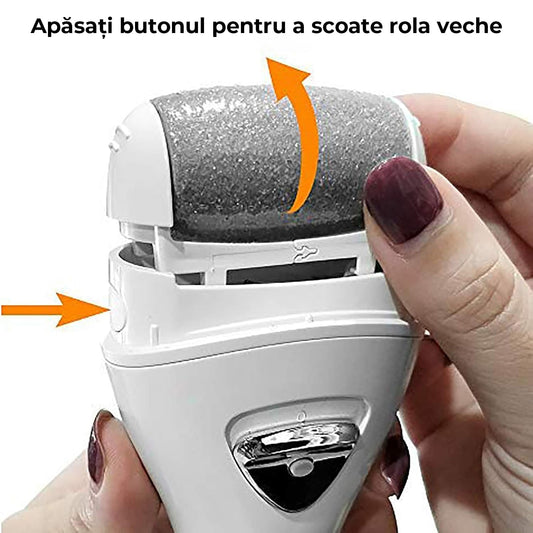 Apăsați butonul pentru a scoate rola veche