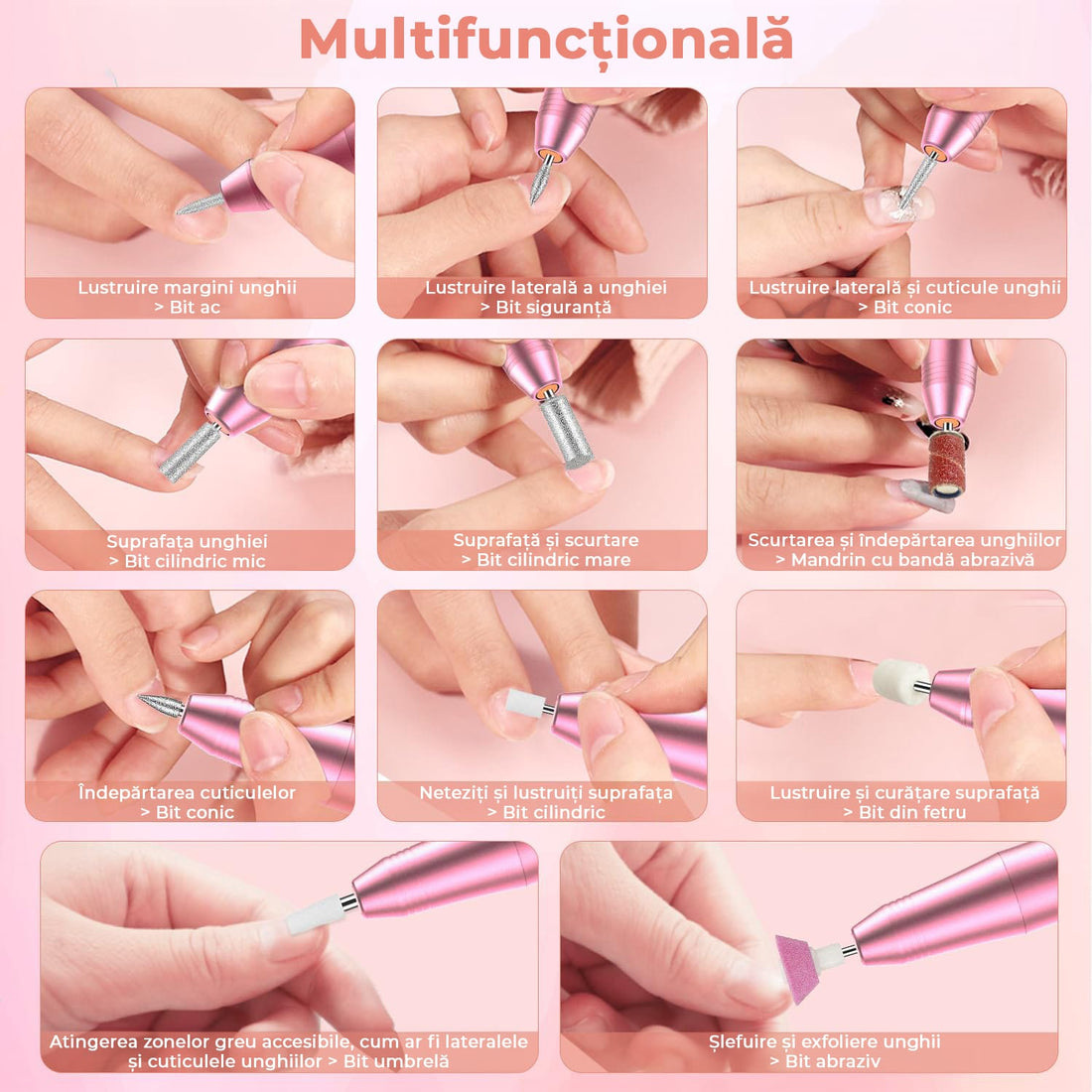 Multifuncțională

Lustruire margini unghii
> Bit ac

Lustruire laterală a unghiei
> Bit siguranță

Lustruire laterală și cuticule unghii
> Bit conic

Suprafața unghiei
> Bit cilindric mic

Suprafață și scurtare
> Bit cilindric mare

Scurtarea și îndepărtarea unghiilor
> Mandrin cu bandă abrazivă

Îndepărtarea cuticulelor
> Bit conic

Neteziți și lustruiți suprafața
> Bit cilindric

Lustruire și curățare suprafață
> Bit din fetru

Atingerea zonelor greu accesibile, cum ar fi lateralele și cuticulele unghiilor > Bit umbrelă

Șlefuire și exfoliere unghii
> Bit abraziv