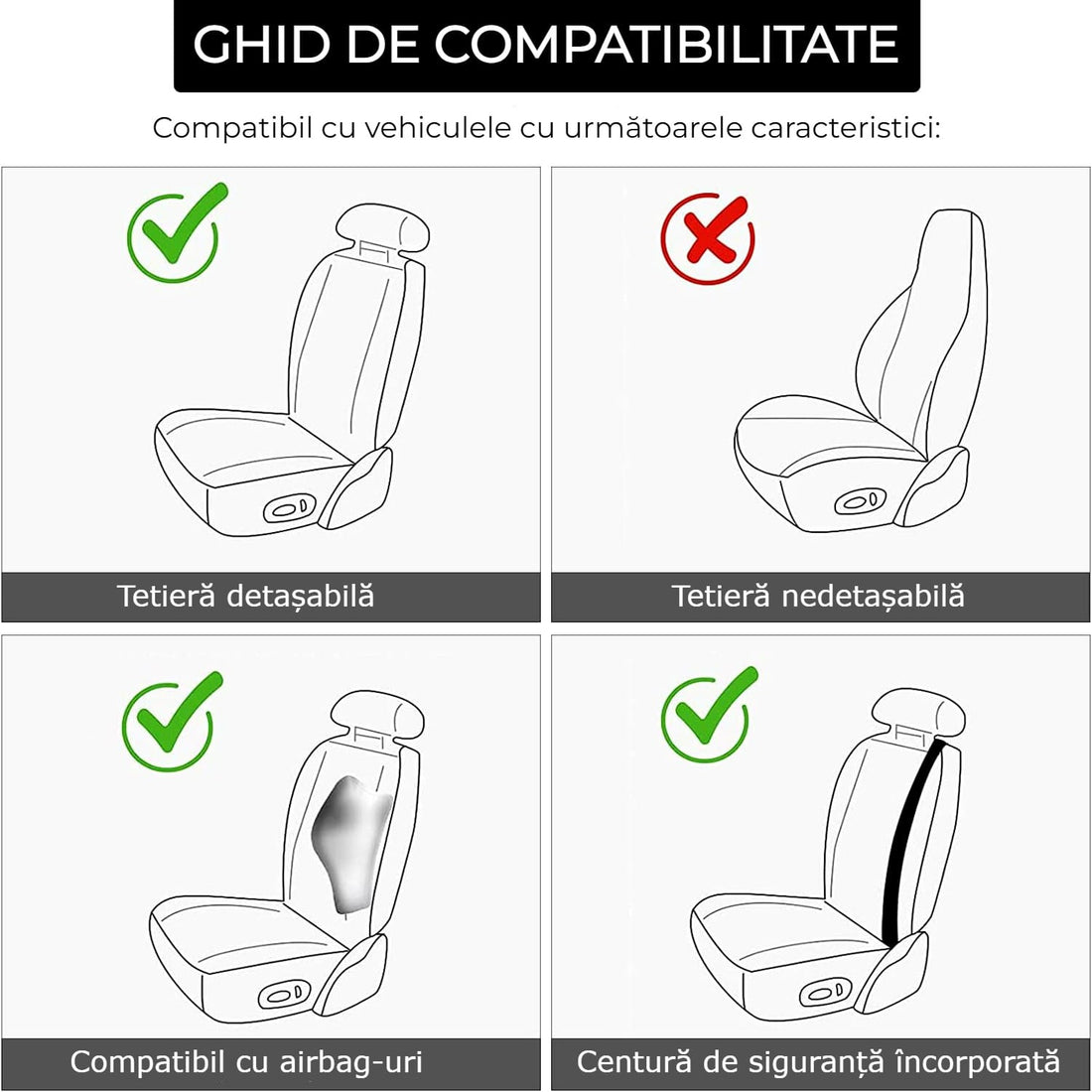 GHID DE COMPATIBILITATE

Compatibil cu vehiculele cu următoarele caracteristici:

Tetieră detașabilă

Tetieră nedetașabilă

Compatibil cu airbag-uri

Centură de siguranță încorporată