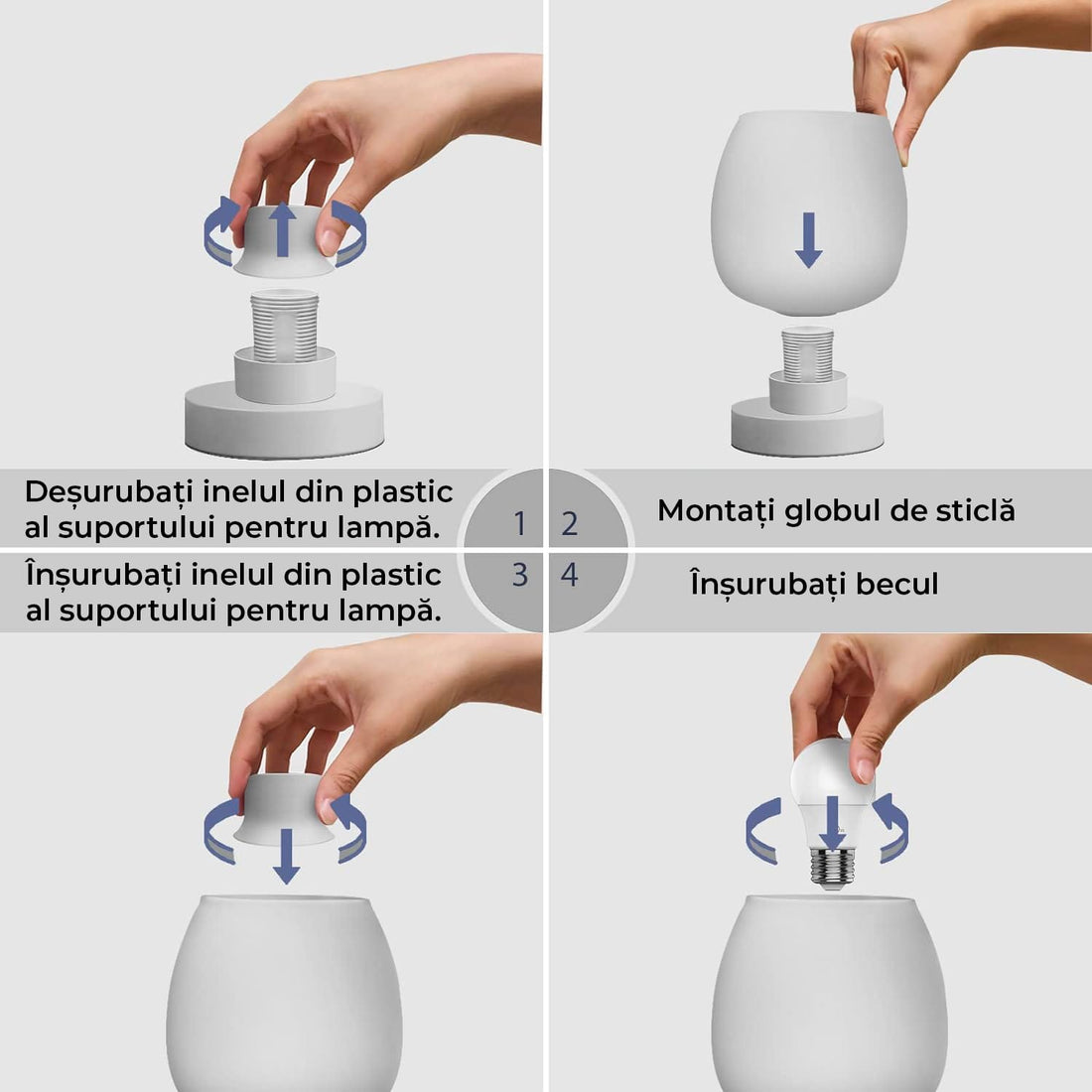 Deșurubați inelul din plastic al suportului pentru lampă.

1

2

Montați globul de sticlă

Înșurubați inelul din plastic al suportului pentru lampă.

3

4

Înșurubați becul