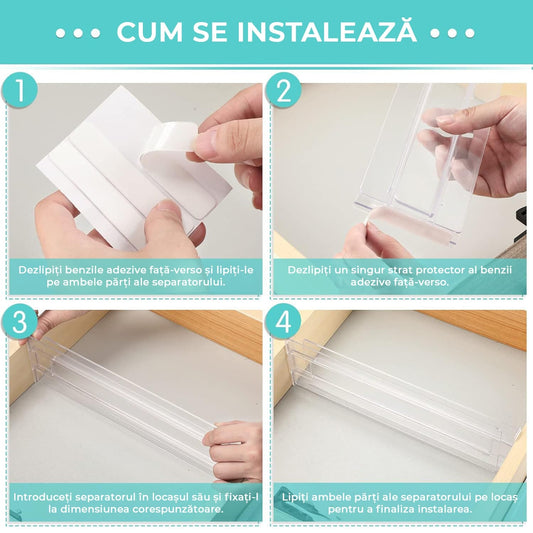 CUM SE INSTALEAZĂ

1

Dezlipiți benzile adezive față-verso și lipiți-le pe ambele părți ale separatorului.

2

Dezlipiți un singur strat protector al benzii adezive față-verso.

3

Introduceți separatorul în locașul său și fixați-l la dimensiunea corespunzătoare.

4

Lipiți ambele părți ale separatorului pe locaș pentru a finaliza instalarea.