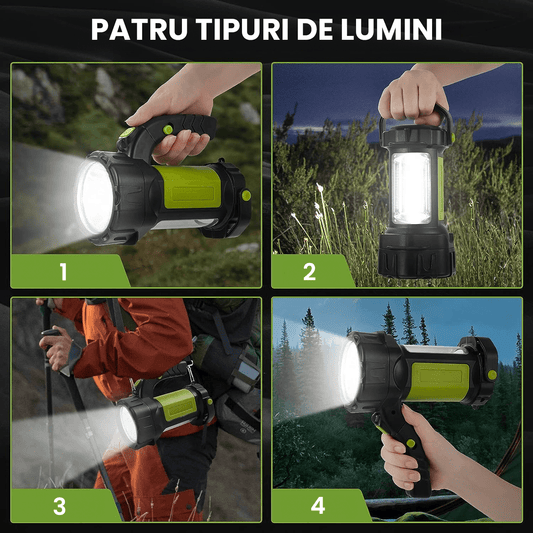 PATRU TIPURI DE LUMINI

1

2

3

4