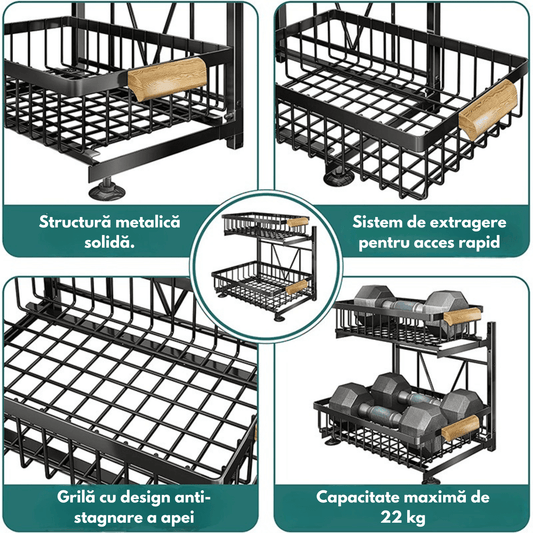 Structură metalică solidă.

Sistem de extragere pentru acces rapid

Grilă cu design anti-stagnare a apei

Capacitate maximă de 22 kg