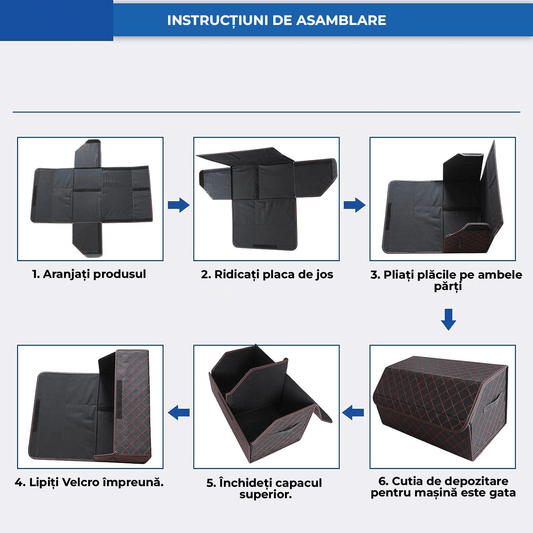 INSTRUCȚIUNI DE ASAMBLARE

1. Aranjați produsul

2. Ridicați placa de jos

3. Pliați plăcile pe ambele părți

4. Lipiți Velcro împreună.

5. Închideți capacul superior.

6. Cutia de depozitare pentru mașină este gata